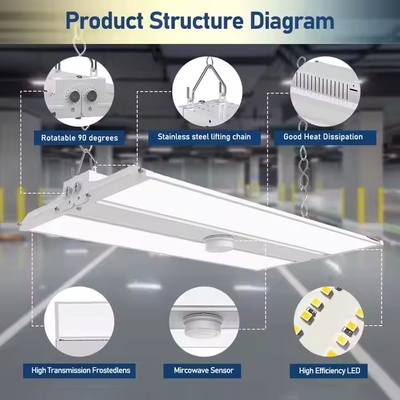 Product Structure Diagram

Rotatable 90 degrees

Stainless steel lifting chain

Good Heat Dissipation

High Transmission Frostedlens

Mircowave Sensor

High Efficiency LED